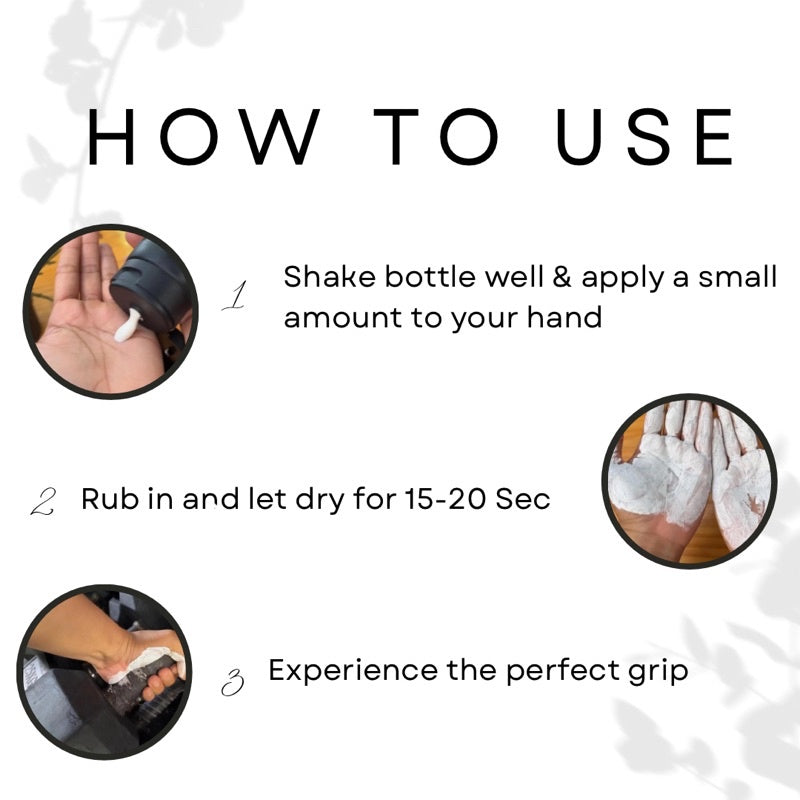 HOW TO USE

1 Shake bottle well & apply a small amount to your hand

2 Rub in and let dry for 15-20 Sec

3 Experience the perfect grip